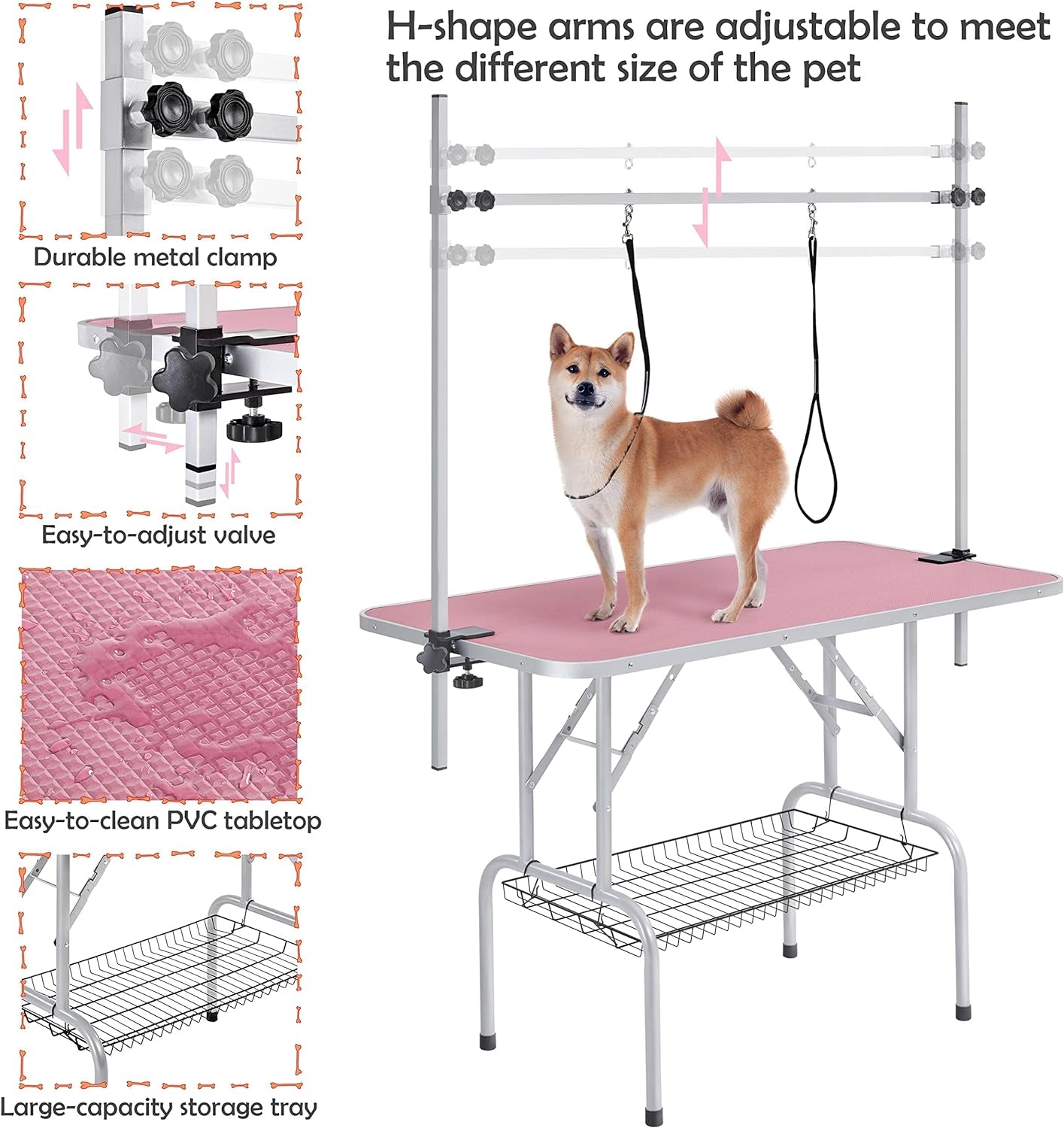 H-shape arms are adjustable to meet the different size of the pet

Durable metal clamp

Easy-to-adjust valve

Easy-to-clean PVC tabletop

Large-capacity storage tray